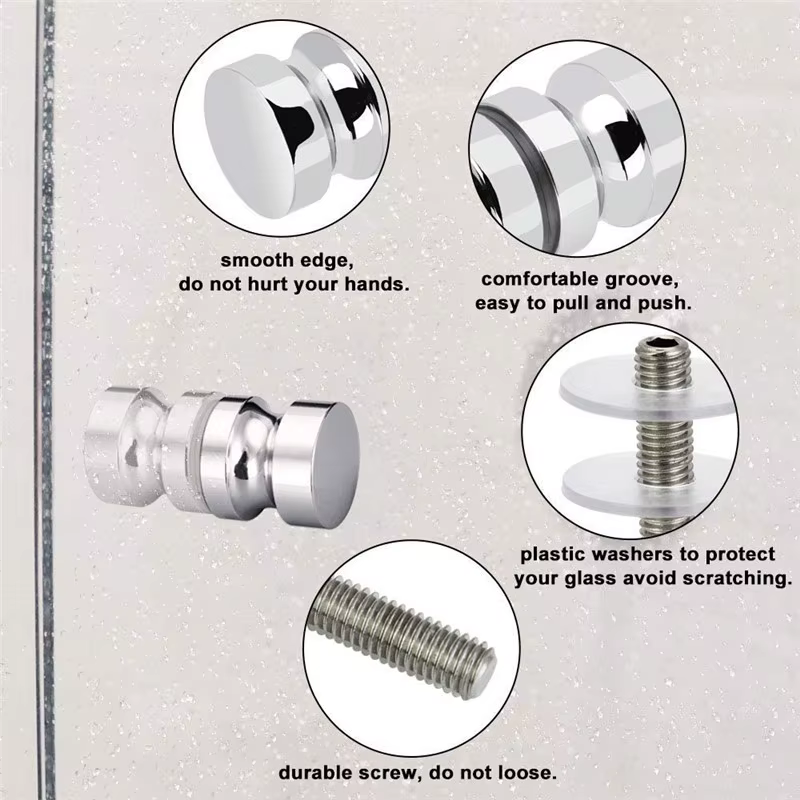 smooth edge,
do not hurt your hands.

comfortable groove,
easy to pull and push.

plastic washers to protect
your glass avoid scratching.

durable screw, do not loose.